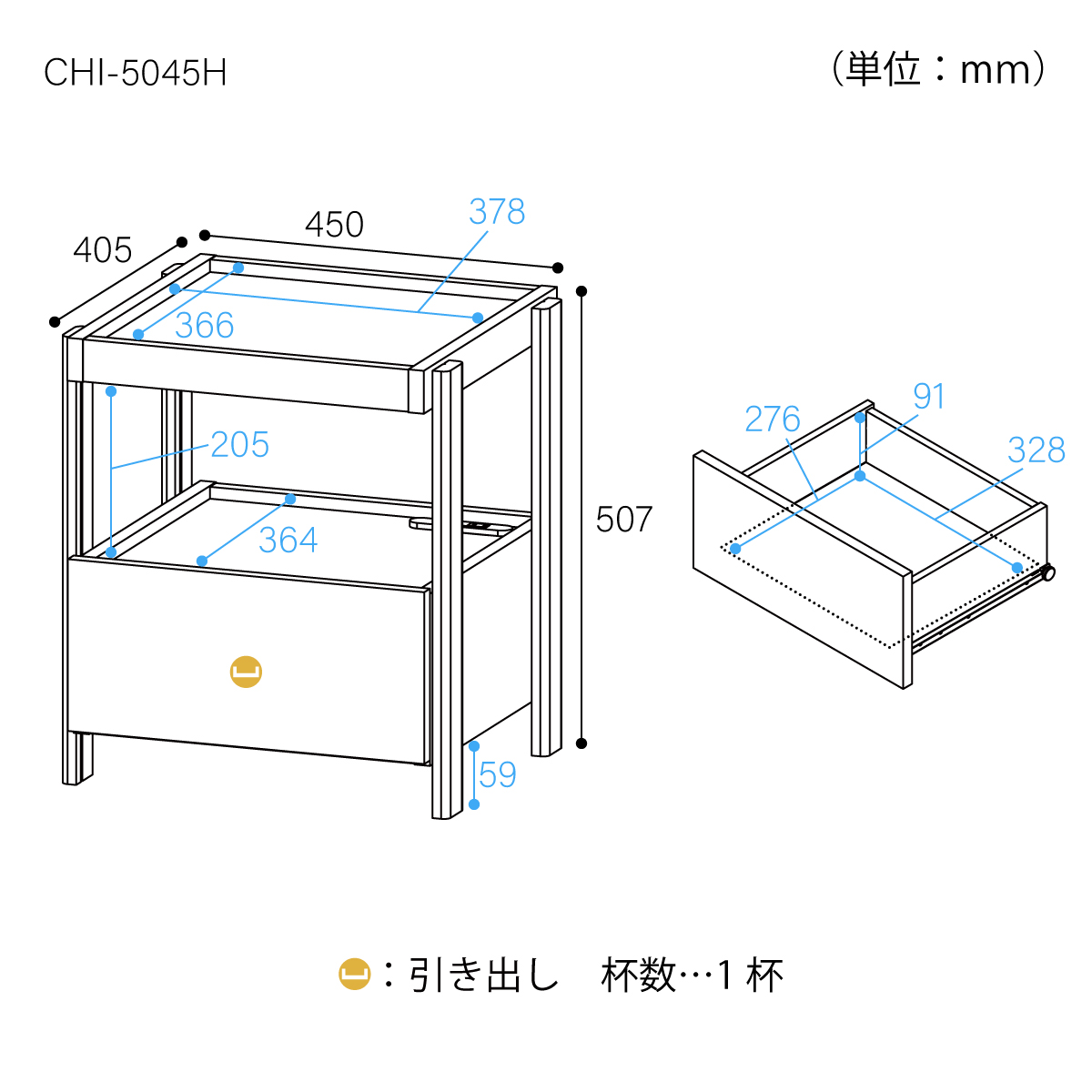 CHI-5045H

（単位：mm）

405
450
378
366
205
364
507
59

276
91
328

：引き出し　杯数…1 杯